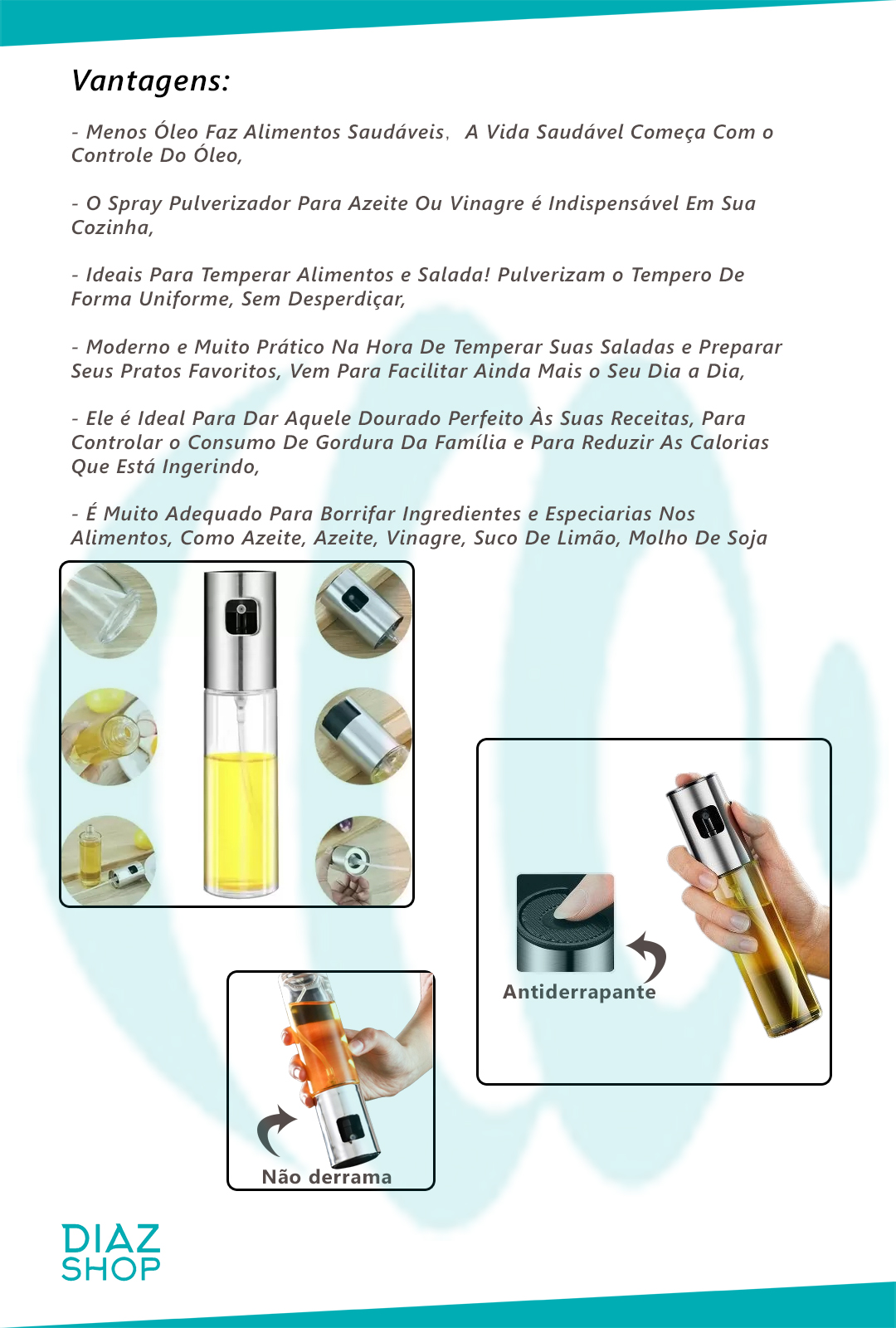 Vantagens:

- Menos Óleo Faz Alimentos Saudáveis, A Vida Saudável Começa Com o Controle Do Óleo,

- O Spray Pulverizador Para Azeite Ou Vinagre é Indispensável Em Sua Cozinha,

- Ideais Para Temperar Alimentos e Salada! Pulverizam o Tempero De Forma Uniforme, Sem Desperdiçar,

- Moderno e Muito Prático Na Hora De Temperar Suas Saladas e Preparar Seus Pratos Favoritos, Vem Para Facilitar Ainda Mais o Seu Dia a Dia,

- Ele é Ideal Para Dar Aquele Dourado Perfeito Às Suas Receitas, Para Controlar o Consumo De Gordura Da Família e Para Reduzir As Calorias Que Está Ingerindo,

- É Muito Adequado Para Borrifar Ingredientes e Especiarias Nos Alimentos, Como Azeite, Azeite, Vinagre, Suco De Limão, Molho De Soja

Antiderrapante

Não derrama

DIAZ
SHOP